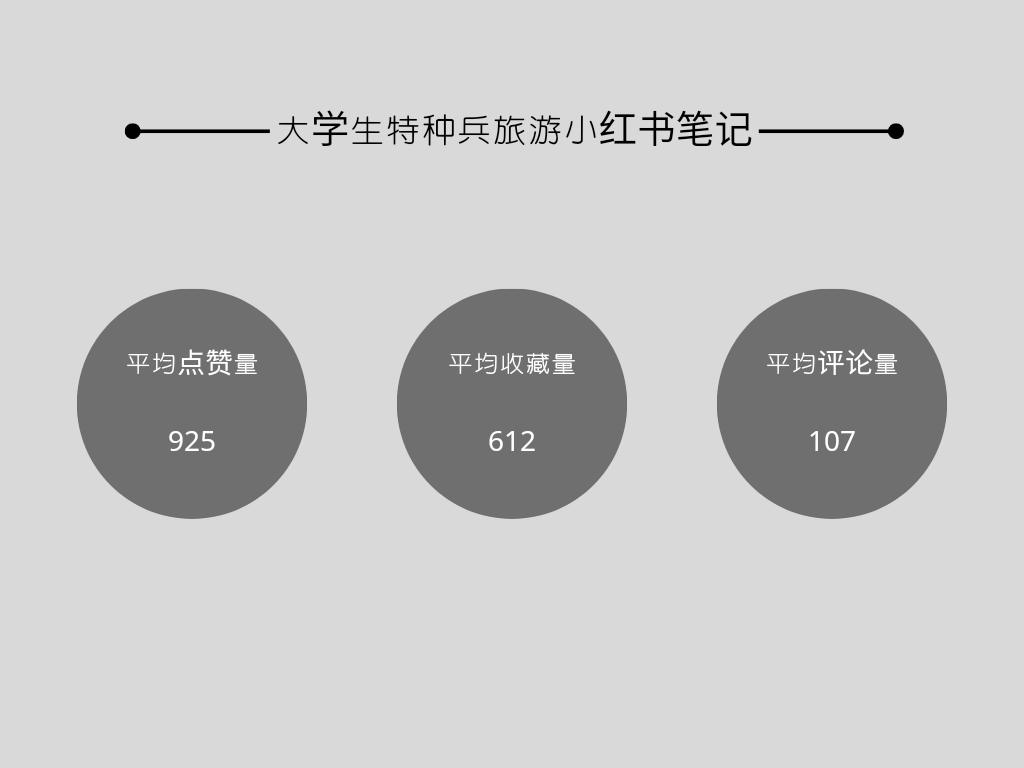 大学生特种兵旅游小红书笔记

平均点赞量

925

平均收藏量

612

平均评论量

107